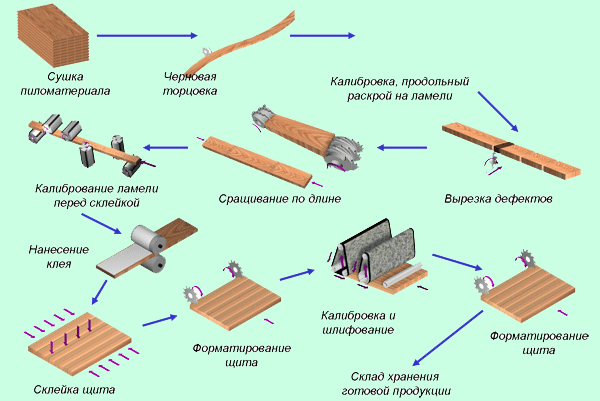 Сушка пиломатериала

Черновая торцовка

Калибровка, продольный раскрой на ламели

Вырезка дефектов

Сращивание по длине

Калибрование ламели перед склейкой

Нанесение клея

Склейка щита

Форматирование щита

Калибровка и шлифование

Форматирование щита

Склад хранения готовой продукции